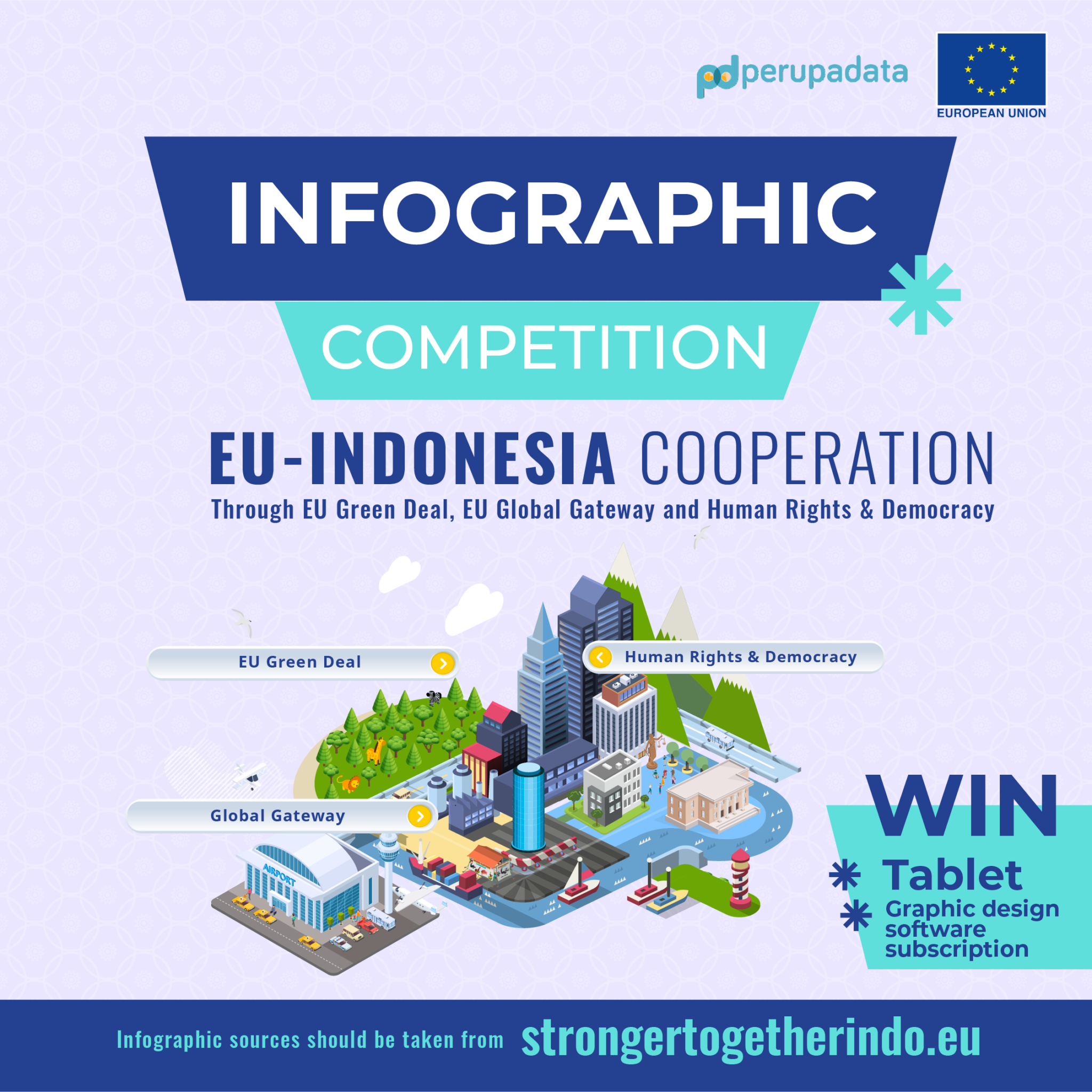 pd perupadata

EUROPEAN UNION

INFOGRAPHIC

COMPETITION

EU-INDONESIA COOPERATION

Through EU Green Deal, EU Global Gateway and Human Rights & Democracy

EU Green Deal

Human Rights & Democracy

Global Gateway

AIRPORT

WIN

Tablet

Graphic design software subscription

Infographic sources should be taken from strongertogetherindo.eu